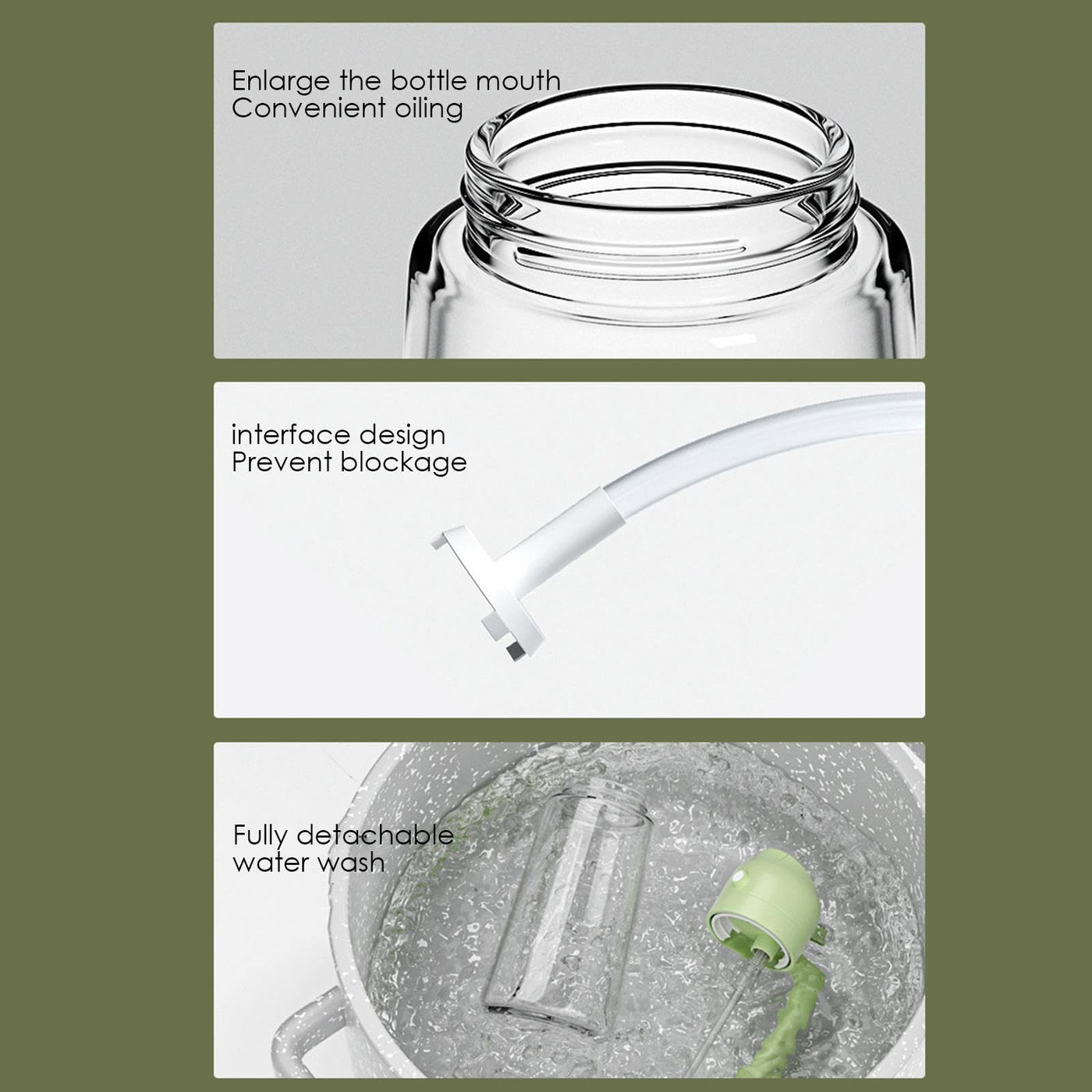 Enlarge the bottle mouth
Convenient oiling

interface design
Prevent blockage

Fully detachable
water wash