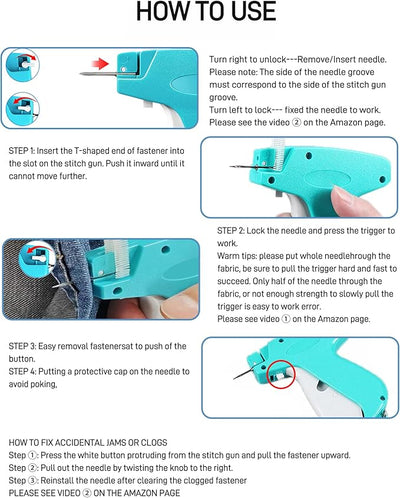 HOW TO USE

Turn right to unlock---Remove/Insert needle.
Please note: The side of the needle groove must correspond to the side of the stitch gun groove.
Turn left to lock--- fixed the needle to work.
Please see the video ② on the Amazon page.

STEP 1: Insert the T-shaped end of fastener into the slot on the stitch gun. Push it inward until it cannot move further.

STEP 2: Lock the needle and press the trigger to work.
Warm tips: please put whole needlehrough the fabric, be sure to pull the trigger hard and fast to succeed. Only half of the needle through the fabric, or not enough strength to slowly pull the trigger is easy to work error.
Please see video ① on the Amazon page.

STEP 3: Easy removal fastenersat to push of the button.
STEP 4: Putting a protective cap on the needle to avoid poking,

HOW TO FIX ACCIDENTAL JAMS OR CLOGS
Step ①: Press the white button protruding from the stitch gun and pull the fastener upward.
Step ②: Pull out the needle by twisting the knob to the right.
Step ③: Reinstall the needle after clearing the clogged fastener
PLEASE SEE VIDEO ② ON THE AMAZON PAGE