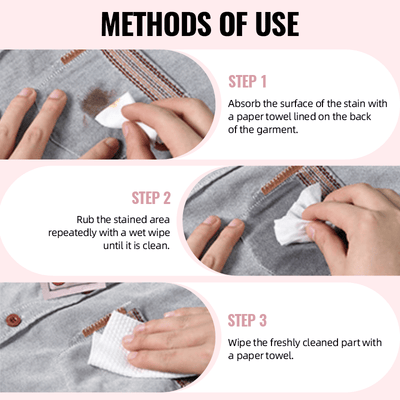 METHODS OF USE

STEP 1

Absorb the surface of the stain with a paper towel lined on the back of the garment.

STEP 2

Rub the stained area repeatedly with a wet wipe until it is clean.

STEP 3

Wipe the freshly cleaned part with a paper towel.