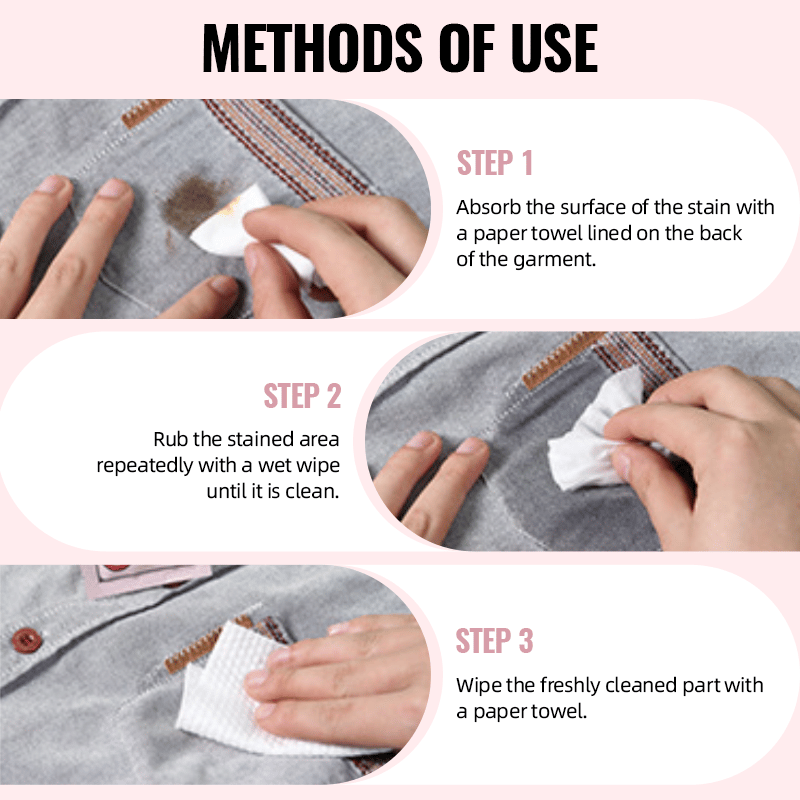 METHODS OF USE

STEP 1

Absorb the surface of the stain with a paper towel lined on the back of the garment.

STEP 2

Rub the stained area repeatedly with a wet wipe until it is clean.

STEP 3

Wipe the freshly cleaned part with a paper towel.